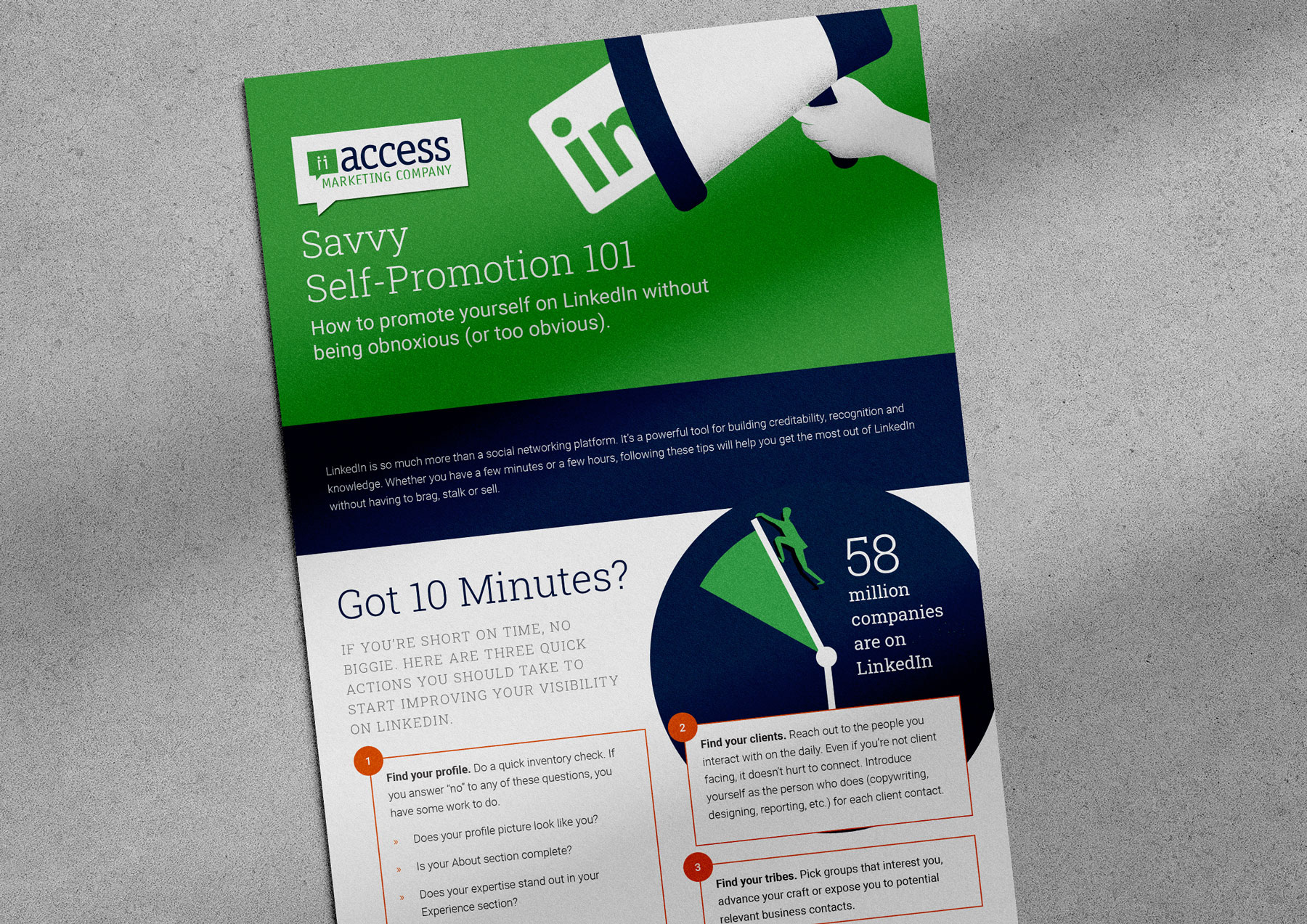 access
MARKETING COMPANY

in

Savvy
Self-Promotion 101

How to promote yourself on LinkedIn without being obnoxious (or too obvious).

LinkedIn is so much more than a social networking platform. It's a powerful tool for building creditability, recognition and knowledge. Whether you have a few minutes or a few hours, following these tips will help you get the most out of LinkedIn without having to brag, stalk or sell.

Got 10 Minutes?

IF YOU'RE SHORT ON TIME, NO BIGGIE. HERE ARE THREE QUICK ACTIONS YOU SHOULD TAKE TO START IMPROVING YOUR VISIBILITY ON LINKEDIN.

58 million companies are on LinkedIn

1 Find your profile. Do a quick inventory check. If you answer "no" to any of these questions, you have some work to do.

» Does your profile picture look like you?

» Is your About section complete?

» Does your expertise stand out in your Experience section?

2 Find your clients. Reach out to the people you interact with on the daily. Even if you're not client facing, it doesn't hurt to connect. Introduce yourself as the person who does (copywriting, designing, reporting, etc.) for each client contact.

3 Find your tribes. Pick groups that interest you, advance your craft or expose you to potential relevant business contacts.